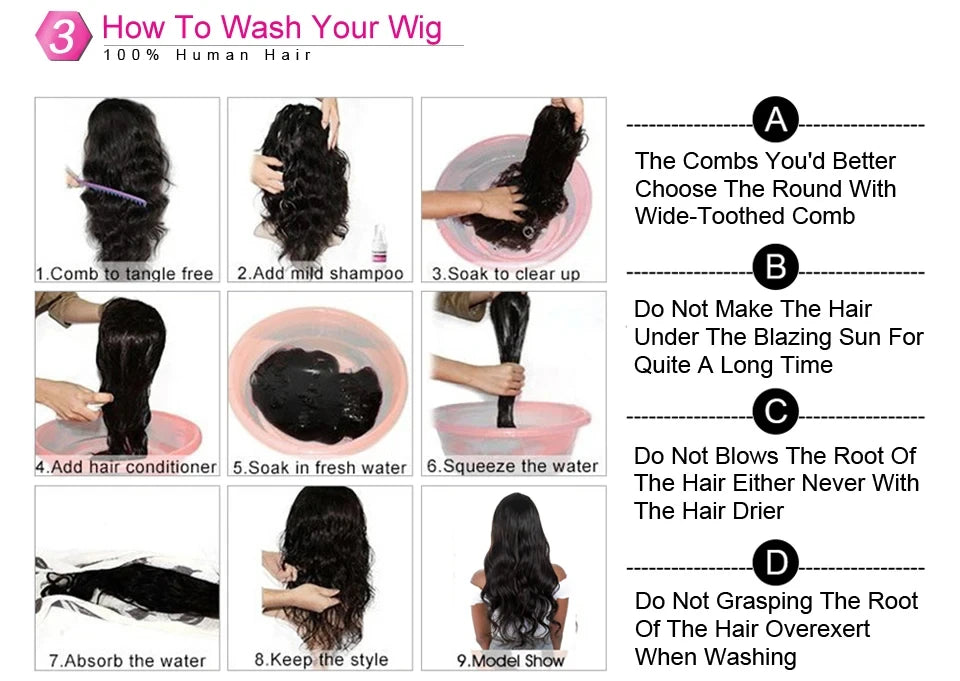 3 How To Wash Your Wig
100% Human Hair

1.Comb to tangle free
2.Add mild shampoo
3.Soak to clear up
4.Add hair conditioner
5.Soak in fresh water
6.Squeeze the water
7.Absorb the water
8.Keep the style
9.Model Show

A
The Combs You'd Better Choose The Round With Wide-Toothed Comb

B
Do Not Make The Hair Under The Blazing Sun For Quite A Long Time

C
Do Not Blows The Root Of The Hair Either Never With The Hair Drier

D
Do Not Grasping The Root Of The Hair Overexert When Washing