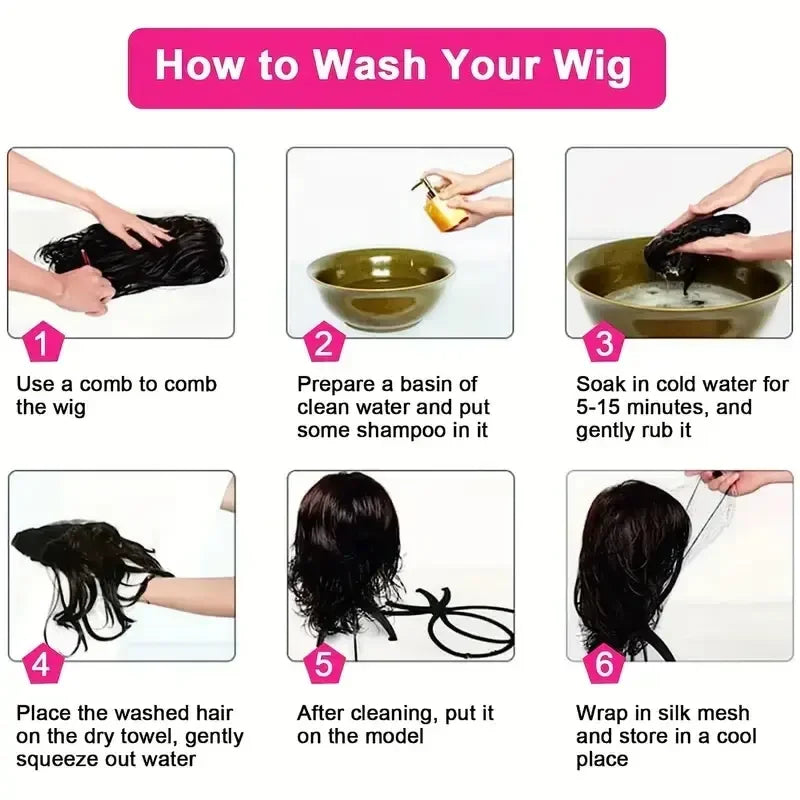 How to Wash Your Wig

1
Use a comb to comb the wig

2
Prepare a basin of clean water and put some shampoo in it

3
Soak in cold water for 5-15 minutes, and gently rub it

4
Place the washed hair on the dry towel, gently squeeze out water

5
After cleaning, put it on the model

6
Wrap in silk mesh and store in a cool place