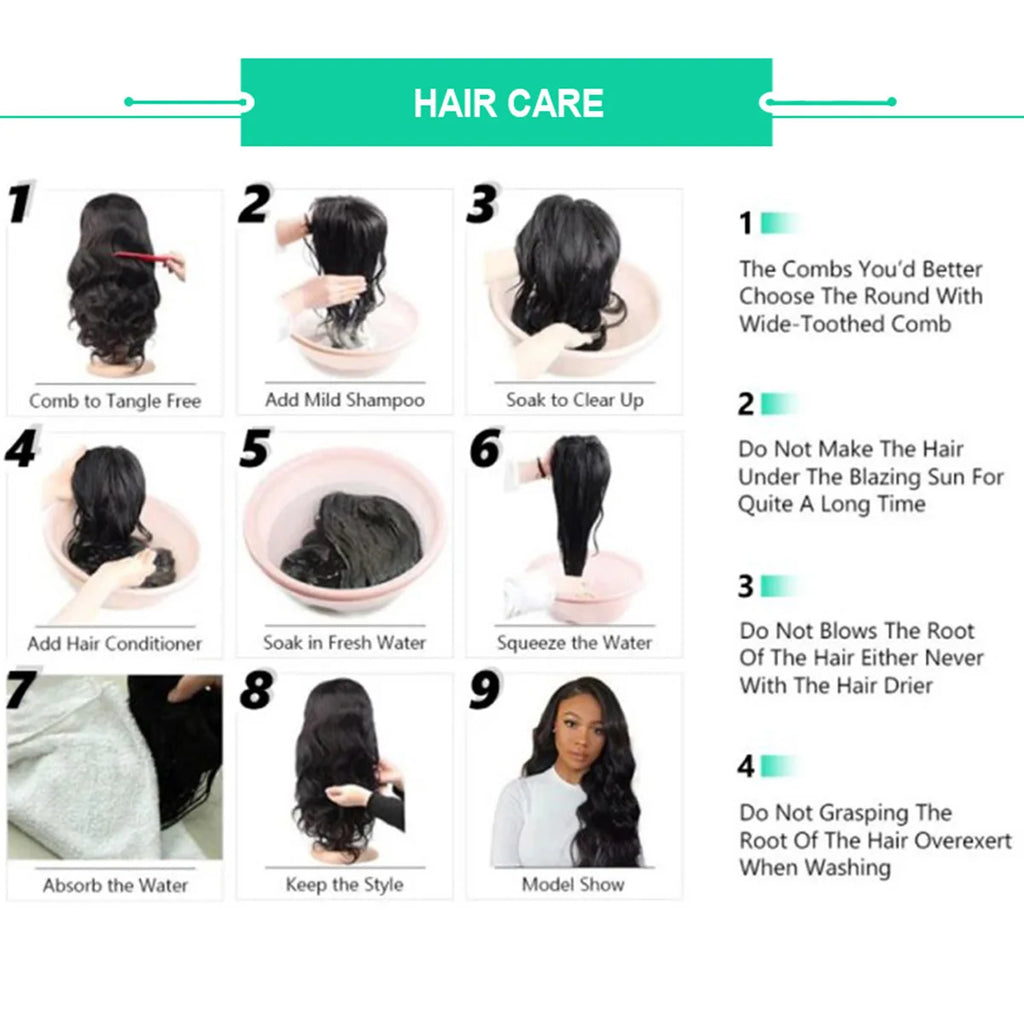 HAIR CARE

1
Comb to Tangle Free

2
Add Mild Shampoo

3
Soak to Clear Up

4
Add Hair Conditioner

5
Soak in Fresh Water

6
Squeeze the Water

7
Absorb the Water

8
Keep the Style

9
Model Show

1
The Combs You'd Better Choose The Round With Wide-Toothed Comb

2
Do Not Make The Hair Under The Blazing Sun For Quite A Long Time

3
Do Not Blows The Root Of The Hair Either Never With The Hair Drier

4
Do Not Grasping The Root Of The Hair Overexert When Washing