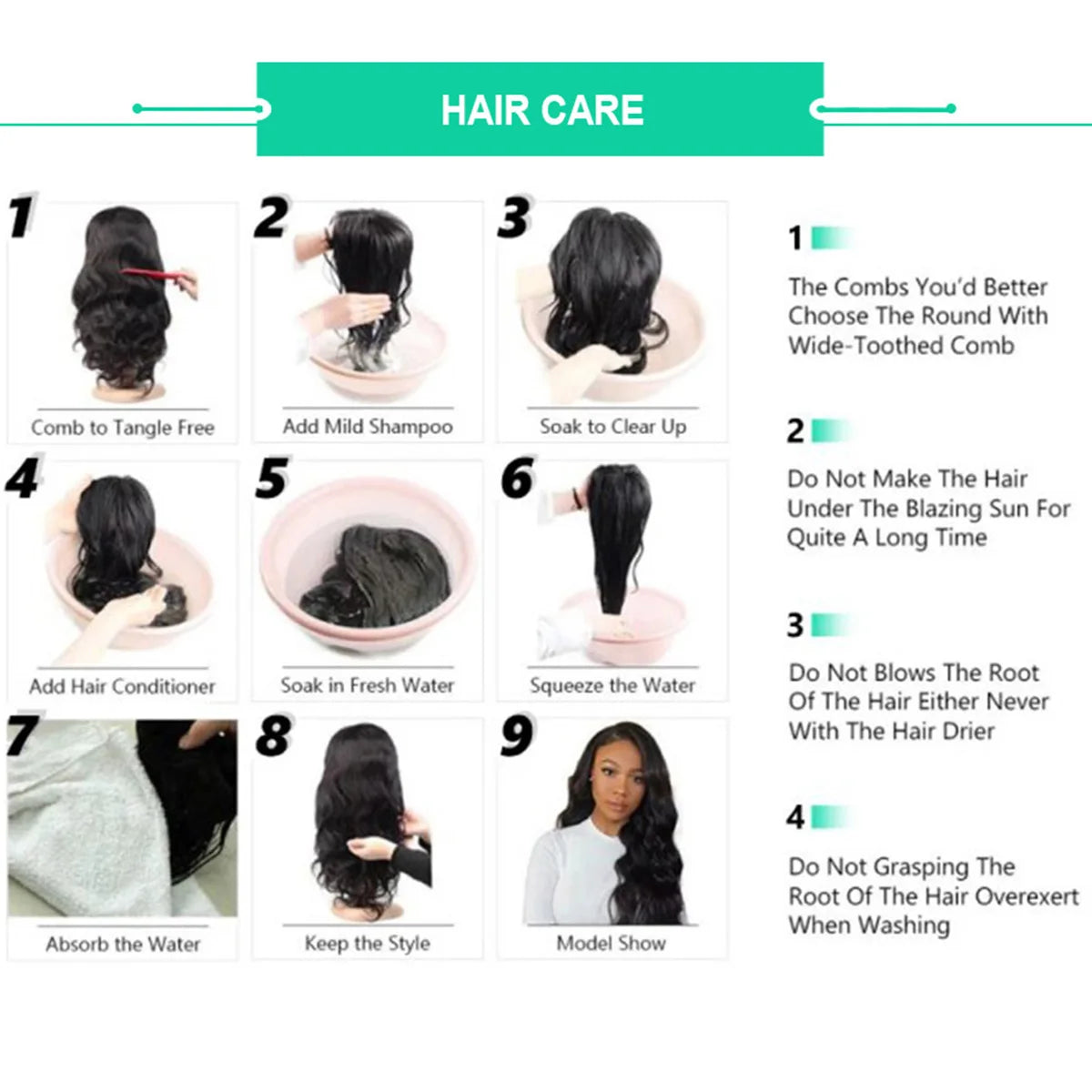 HAIR CARE

1
Comb to Tangle Free

2
Add Mild Shampoo

3
Soak to Clear Up

4
Add Hair Conditioner

5
Soak in Fresh Water

6
Squeeze the Water

7
Absorb the Water

8
Keep the Style

9
Model Show

1
The Combs You'd Better Choose The Round With Wide-Toothed Comb

2
Do Not Make The Hair Under The Blazing Sun For Quite A Long Time

3
Do Not Blows The Root Of The Hair Either Never With The Hair Drier

4
Do Not Grasping The Root Of The Hair Overexert When Washing