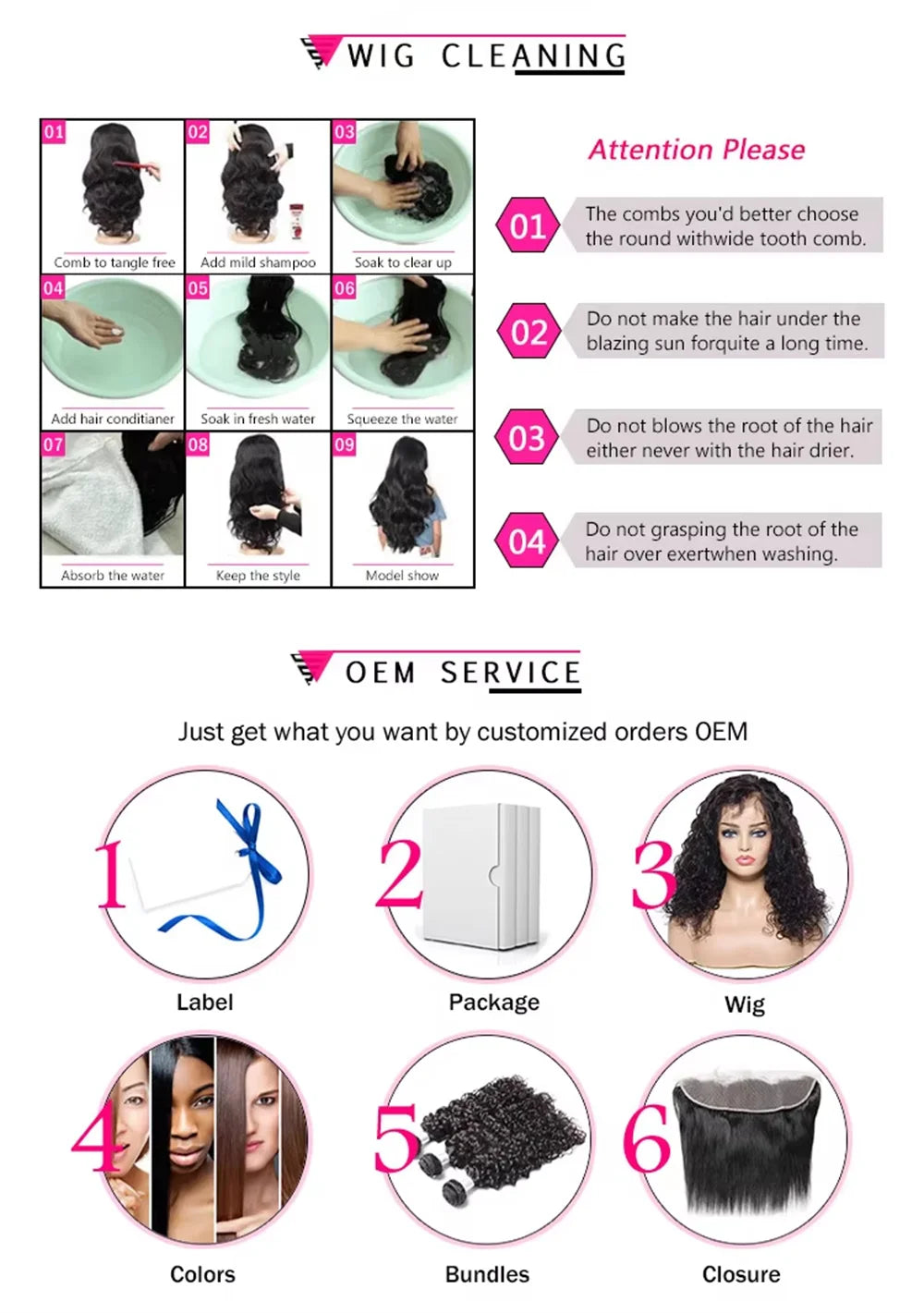 WIG CLEANING

01
Comb to tangle free

02
Add mild shampoo

03
Soak to clear up

04
Add hair conditianer

05
Soak in fresh water

06
Squeeze the water

07
Absorb the water

08
Keep the style

09
Model show

Attention Please

01 The combs you'd better choose the round withwide tooth comb.

02 Do not make the hair under the blazing sun forquite a long time.

03 Do not blows the root of the hair either never with the hair drier.

04 Do not grasping the root of the hair over exertwhen washing.

OEM SERVICE

Just get what you want by customized orders OEM

1
Label

2
Package

3
Wig

4
Colors

5
Bundles

6
Closure